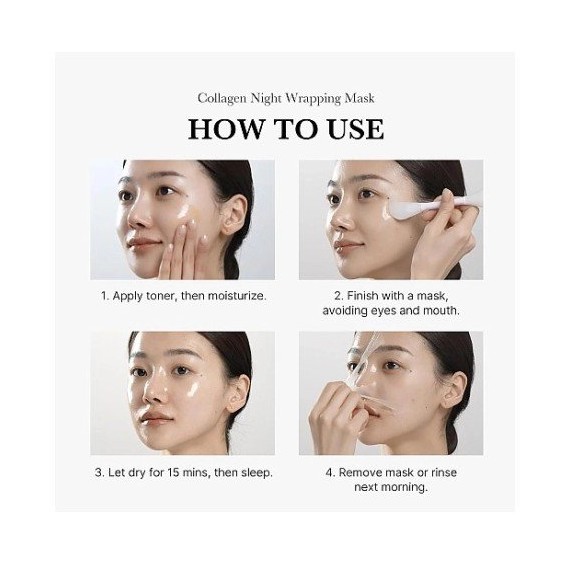 Collagen Night Wrapping Mask

HOW TO USE

1. Apply toner, then moisturize.

2. Finish with a mask, avoiding eyes and mouth.

3. Let dry for 15 mins, then sleep.

4. Remove mask or rinse next morning.